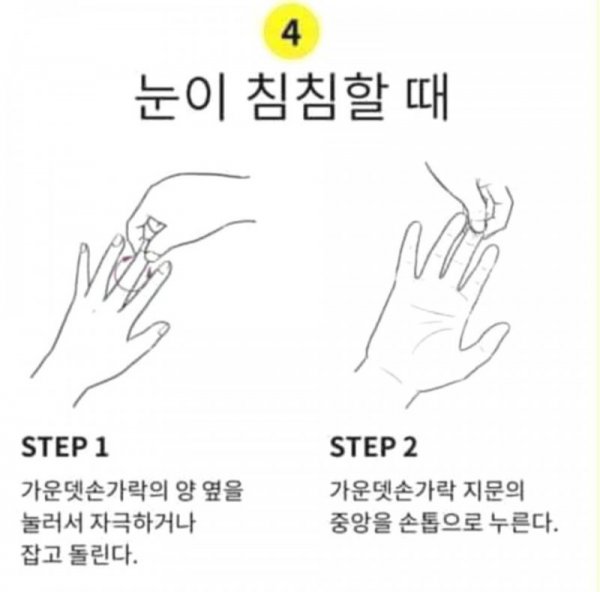 4

눈이 침침할 때

STEP 1

가운뎃손가락의 양 옆을 눌러서 자극하거나 잡고 돌린다.

STEP 2

가운뎃손가락 지문의 중앙을 손톱으로 누른다.